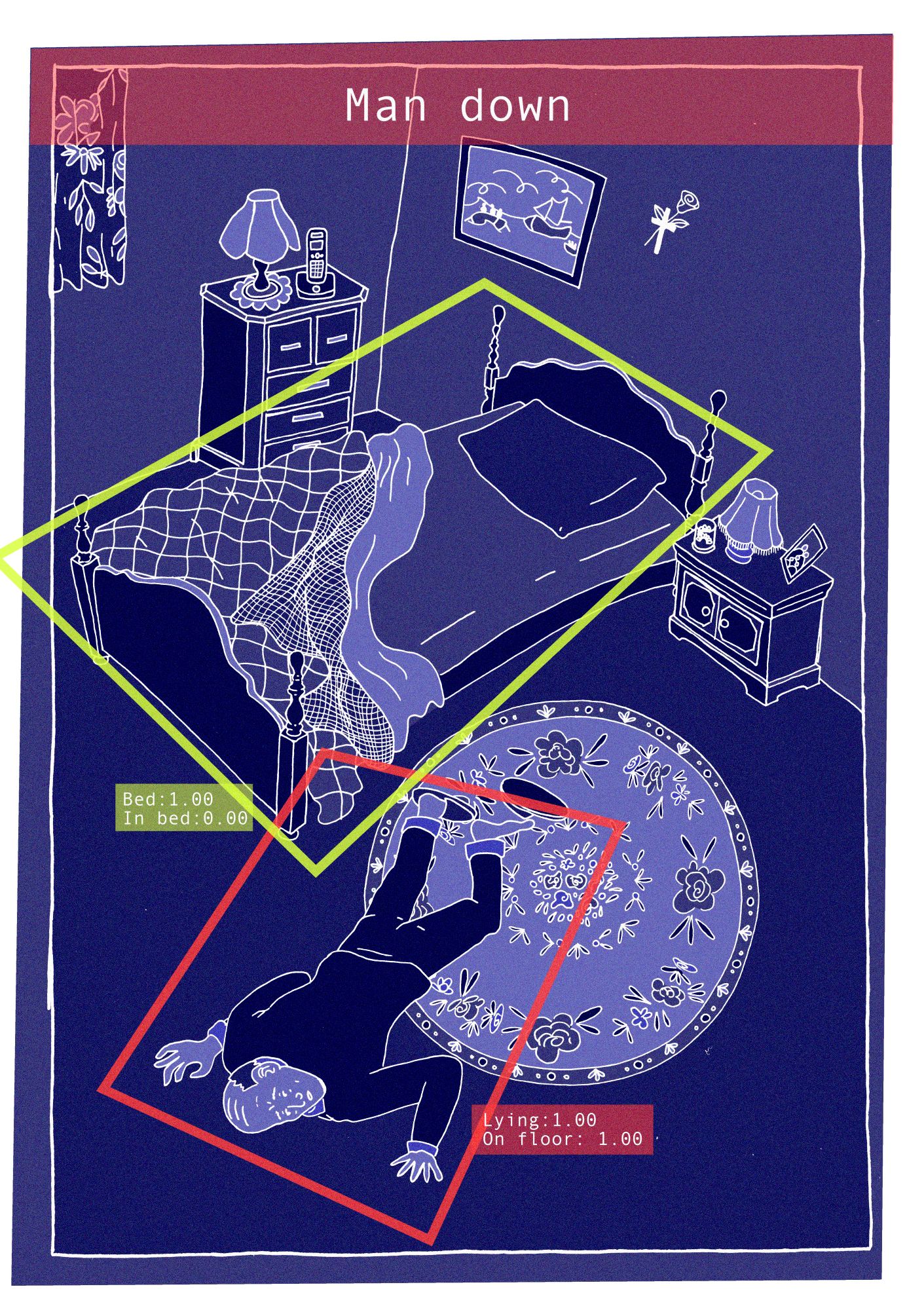 Man down

Bed:1.00
In bed:0.00

Lying:1.00
On floor: 1.00